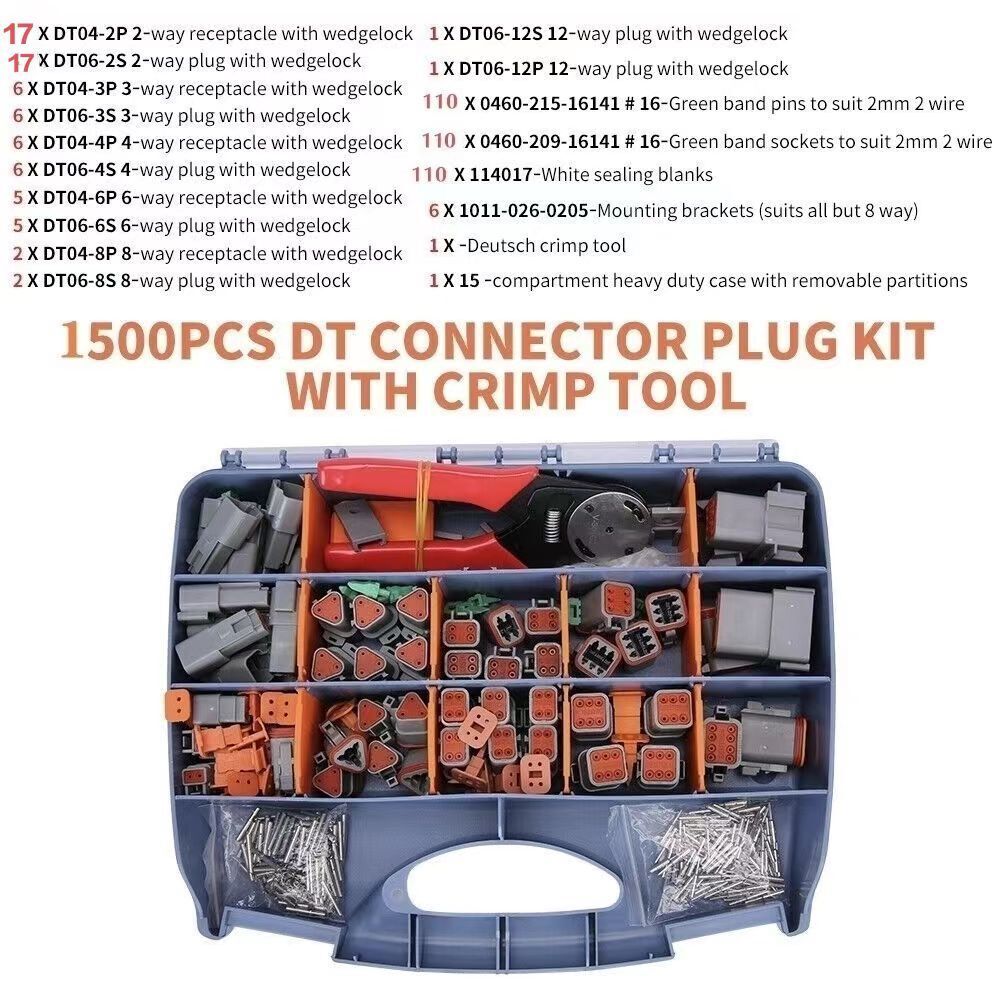 17 X DT04-2P 2-way receptacle with wedgelock
17 X DT06-2S 2-way plug with wedgelock
6 X DT04-3P 3-way receptacle with wedgelock
6 X DT06-3S 3-way plug with wedgelock
6 X DT04-4P 4-way receptacle with wedgelock
6 X DT06-4S 4-way plug with wedgelock
5 X DT04-6P 6-way receptacle with wedgelock
5 X DT06-6S 6-way plug with wedgelock
2 X DT04-8P 8-way receptacle with wedgelock
2 X DT06-8S 8-way plug with wedgelock

1 X DT06-12S 12-way plug with wedgelock
1 X DT06-12P 12-way plug with wedgelock
110 X 0460-215-16141 # 16-Green band pins to suit 2mm 2 wire
110 X 0460-209-16141 # 16-Green band sockets to suit 2mm 2 wire
110 X 114017-White sealing blanks
6 X 1011-026-0205-Mounting brackets (suits all but 8 way)
1 X -Deutsch crimp tool
1 X 15 -compartment heavy duty case with removable partitions

1500PCS DT CONNECTOR PLUG KIT WITH CRIMP TOOL