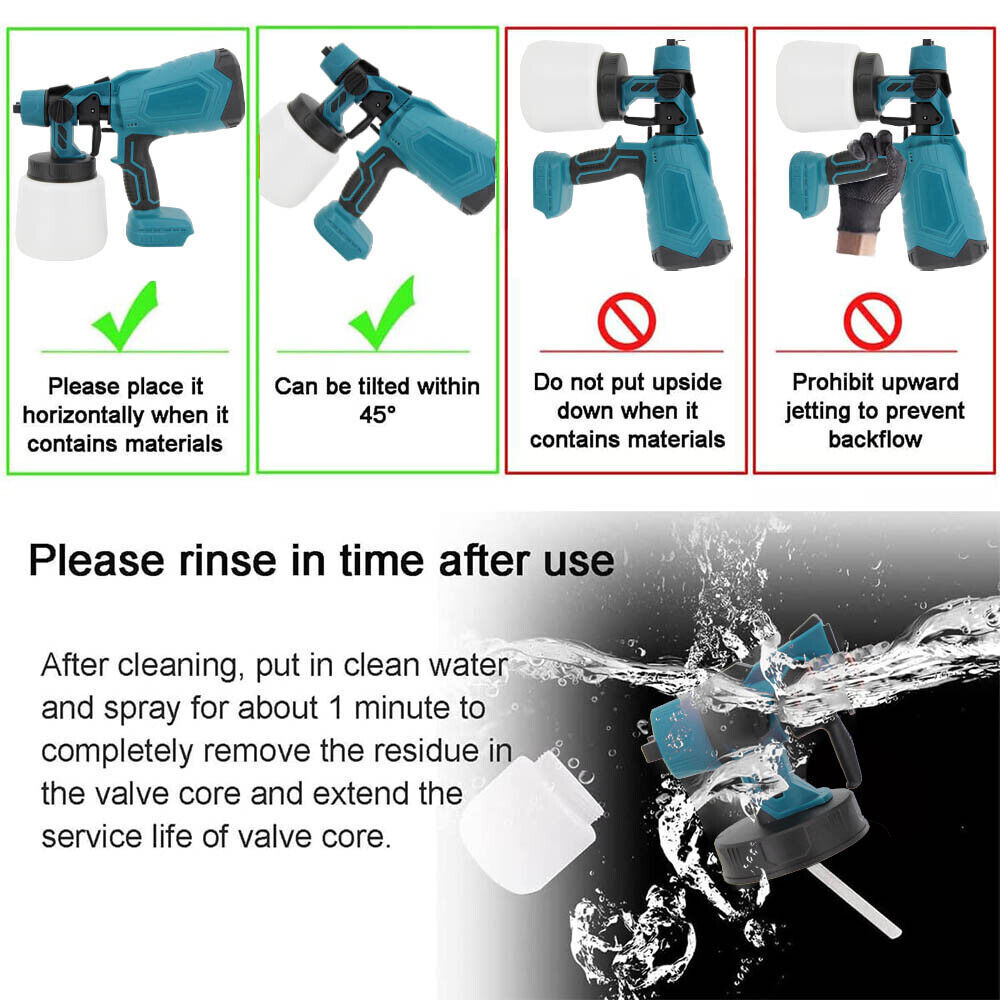 Please place it horizontally when it contains materials

Can be tilted within 45°

Do not put upside down when it contains materials

Prohibit upward jetting to prevent backflow

Please rinse in time after use

After cleaning, put in clean water and spray for about 1 minute to completely remove the residue in the valve core and extend the service life of valve core.