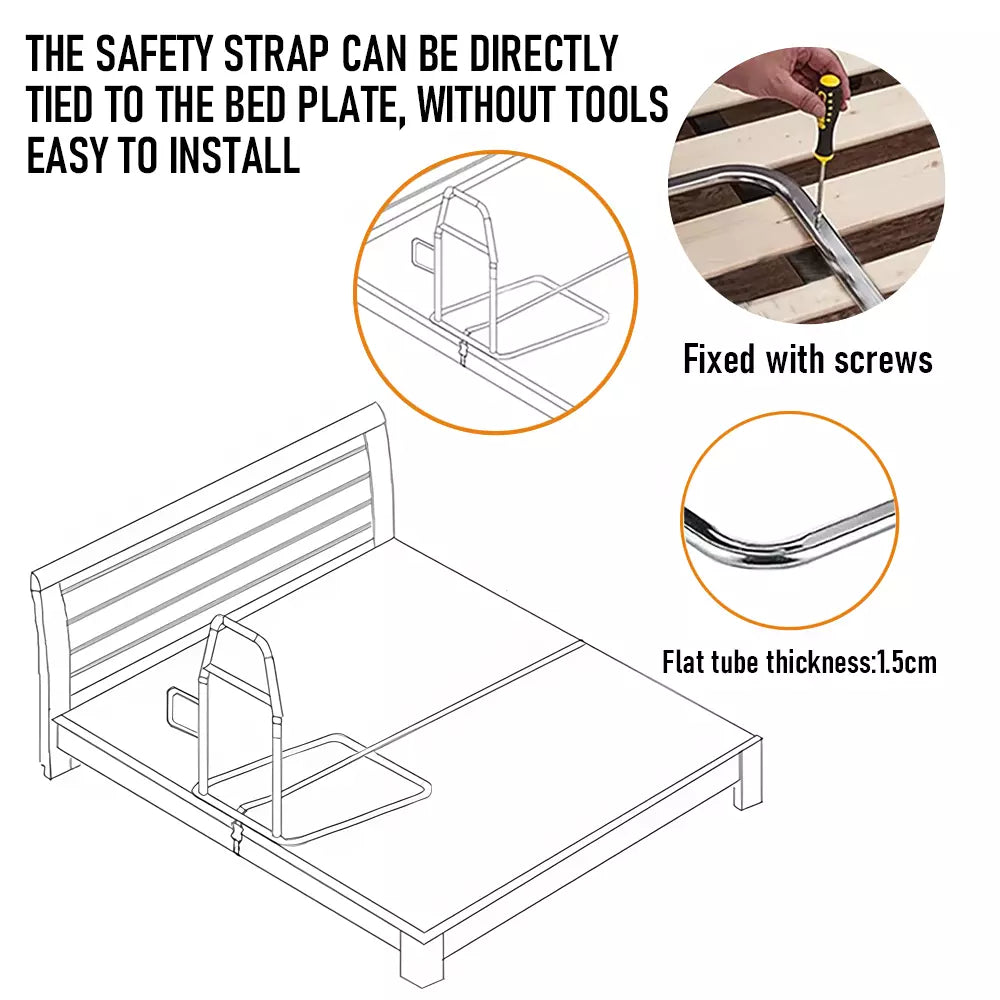 THE SAFETY STRAP CAN BE DIRECTLY TIED TO THE BED PLATE, WITHOUT TOOLS EASY TO INSTALL

Fixed with screws

Flat tube thickness:1.5cm