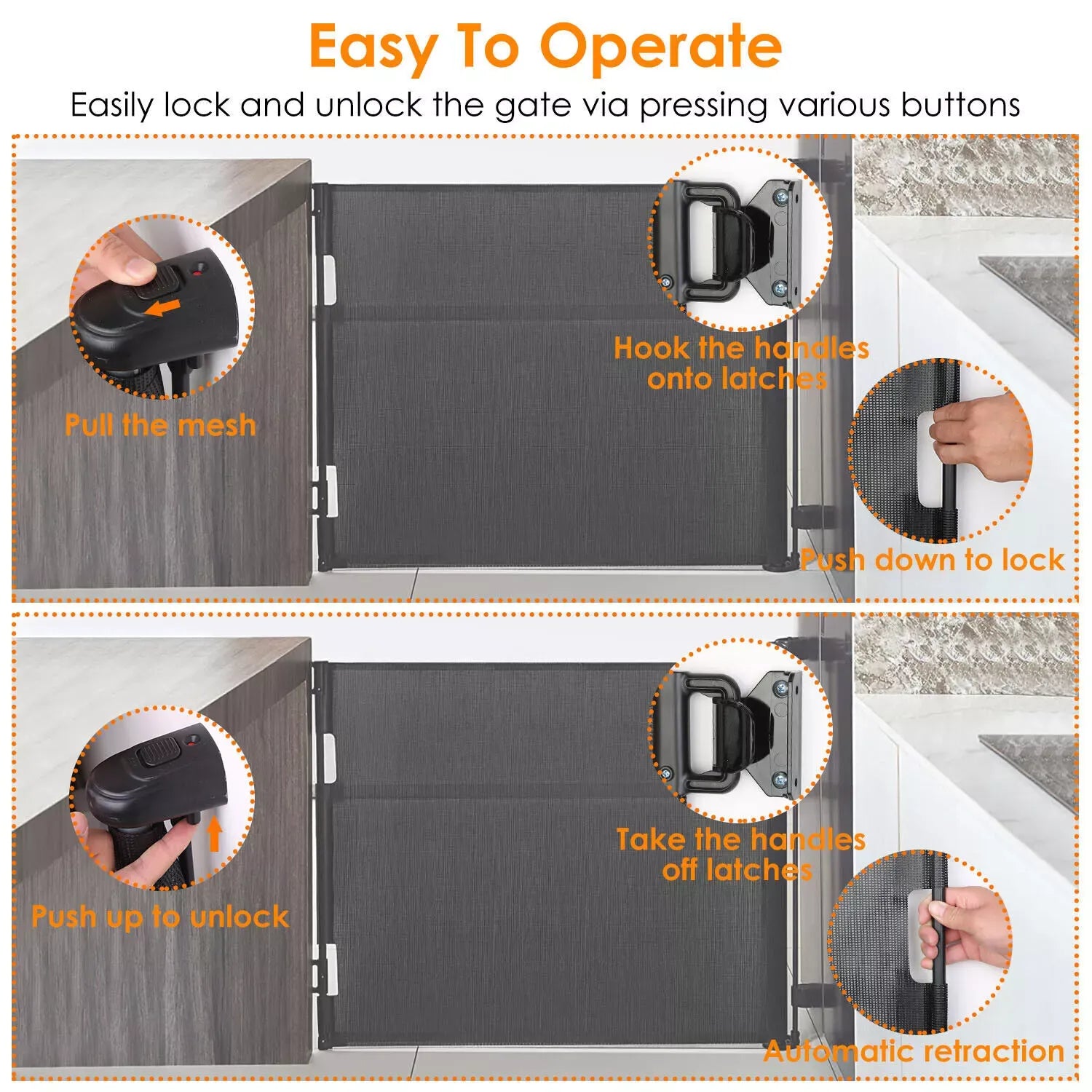 Easy To Operate

Easily lock and unlock the gate via pressing various buttons

Pull the mesh

Hook the handles onto latches

Push down to lock

Push up to unlock

Take the handles off latches

Automatic retraction